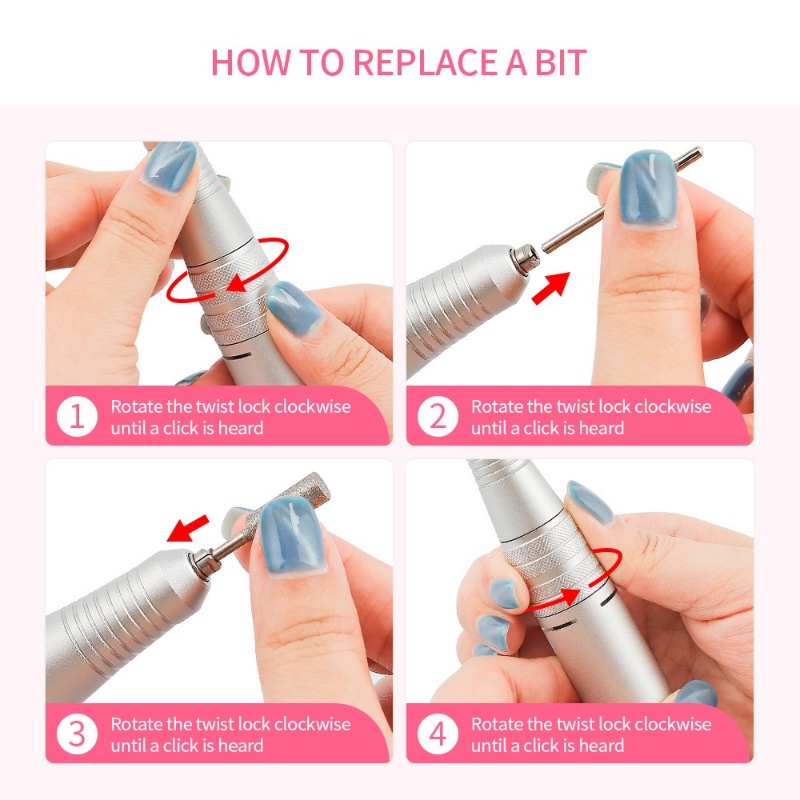 HOW TO REPLACE A BIT

1 Rotate the twist lock clockwise until a click is heard

2 Rotate the twist lock clockwise until a click is heard

3 Rotate the twist lock clockwise until a click is heard

4 Rotate the twist lock clockwise until a click is heard